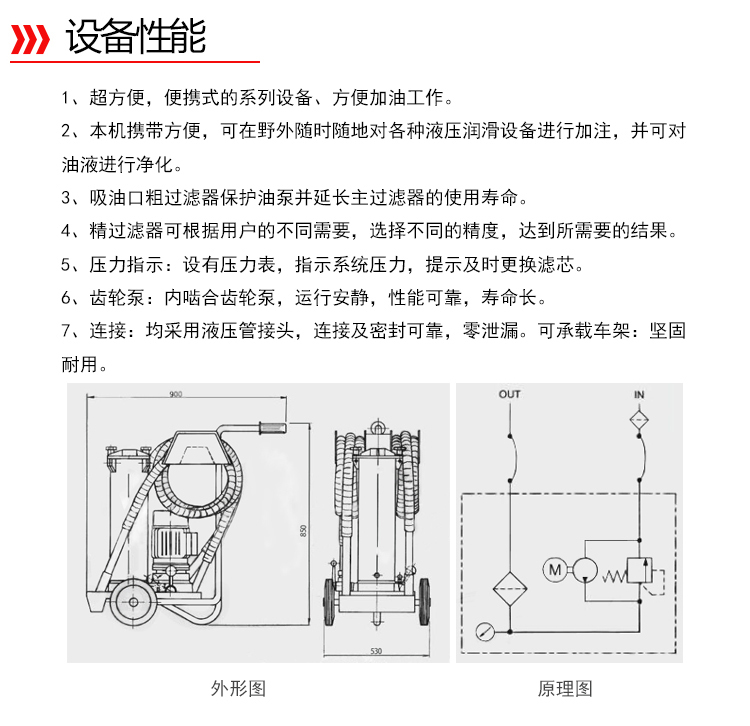 设备性能

1、超方便，便携式的系列设备、方便加油工作。

2、本机携带方便，可在野外随时随地对各种液压润滑设备进行加注，并可对油液进行净化。

3、吸油口粗过滤器保护油泵并延长主过滤器的使用寿命。

4、精过滤器可根据用户的不同需要，选择不同的精度，达到所需要的结果。

5、压力指示：设有压力表，指示系统压力，提示及时更换滤芯。

6、齿轮泵：内啮合齿轮泵，运行安静，性能可靠，寿命长。

7、连接：均采用液压管接头，连接及密封可靠，零泄漏。可承载车架：坚固耐用。

900

850

530

OUT

IN

M

外形图

原理图